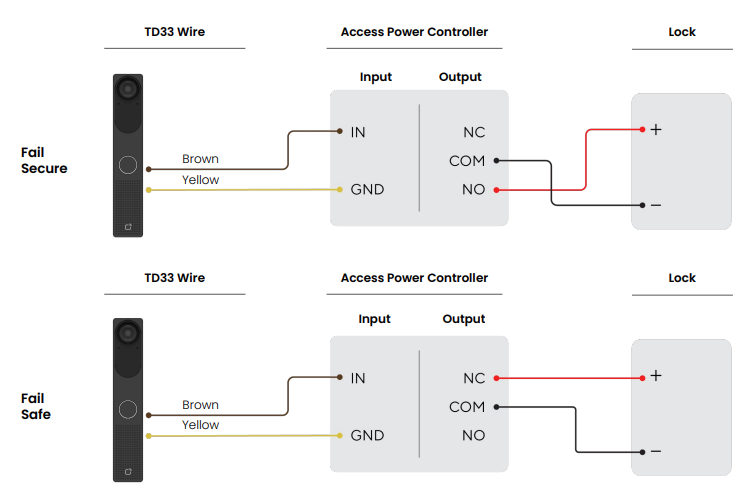 TD33 Wire

Access Power Controller

Lock

Input

Output

Fail Secure

Brown

Yellow

IN

GND

NC

COM

NO

+

−

TD33 Wire

Access Power Controller

Lock

Input

Output

Fail Safe

Brown

Yellow

IN

GND

NC

COM

NO

+

−